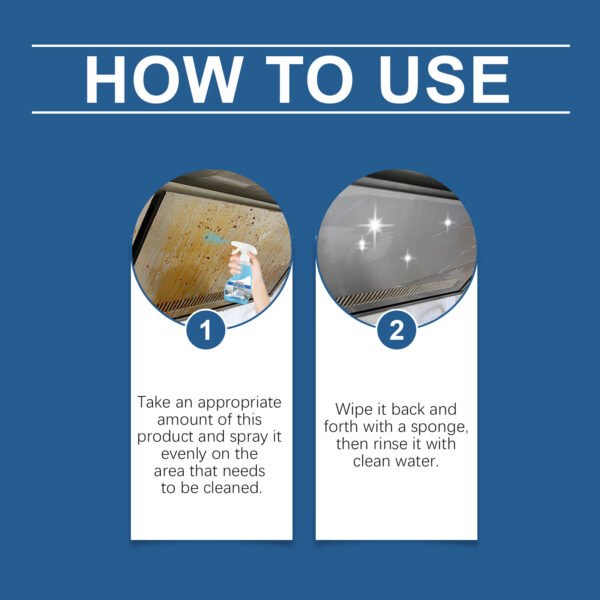 HOW TO USE

1

Take an appropriate amount of this product and spray it evenly on the area that needs to be cleaned.

2

Wipe it back and forth with a sponge, then rinse it with clean water.