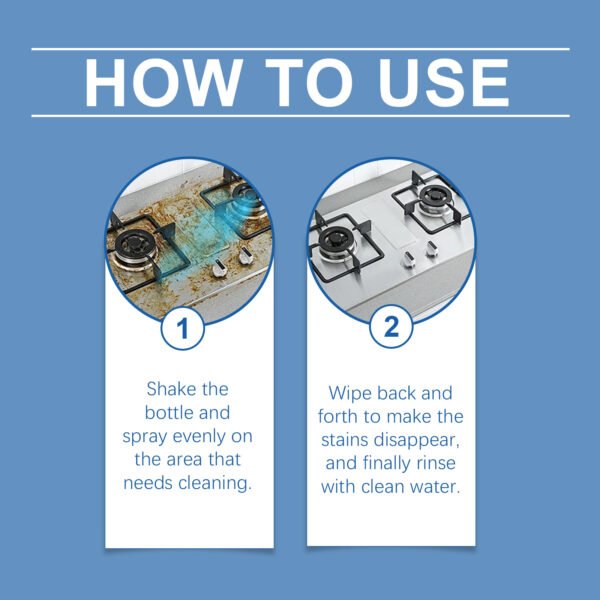 HOW TO USE

1

Shake the bottle and spray evenly on the area that needs cleaning.

2

Wipe back and forth to make the stains disappear, and finally rinse with clean water.