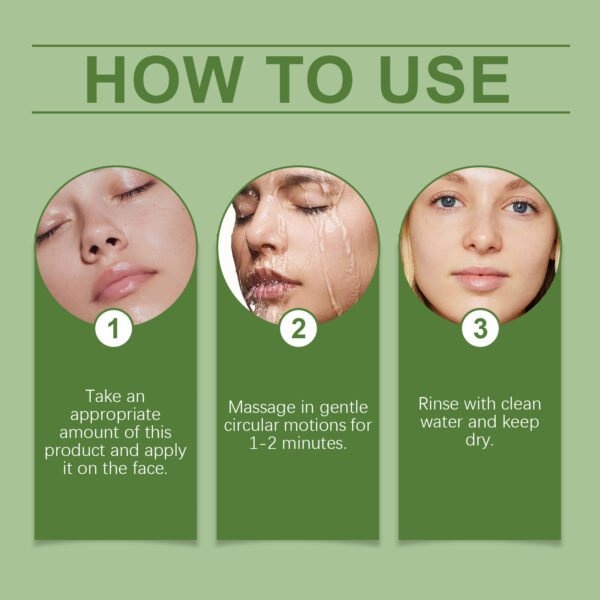 HOW TO USE

1

Take an appropriate amount of this product and apply it on the face.

2

Massage in gentle circular motions for 1-2 minutes.

3

Rinse with clean water and keep dry.