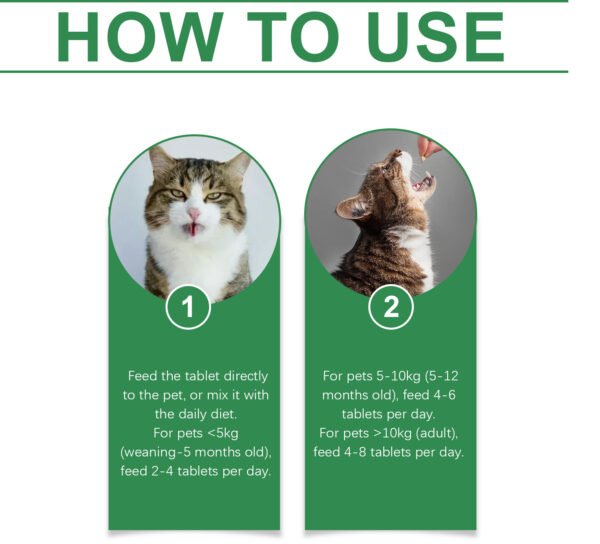 HOW TO USE

1

Feed the tablet directly to the pet, or mix it with the daily diet.
For pets <5kg (weaning-5 months old), feed 2-4 tablets per day.

2

For pets 5-10kg (5-12 months old), feed 4-6 tablets per day.
For pets >10kg (adult), feed 4-8 tablets per day.