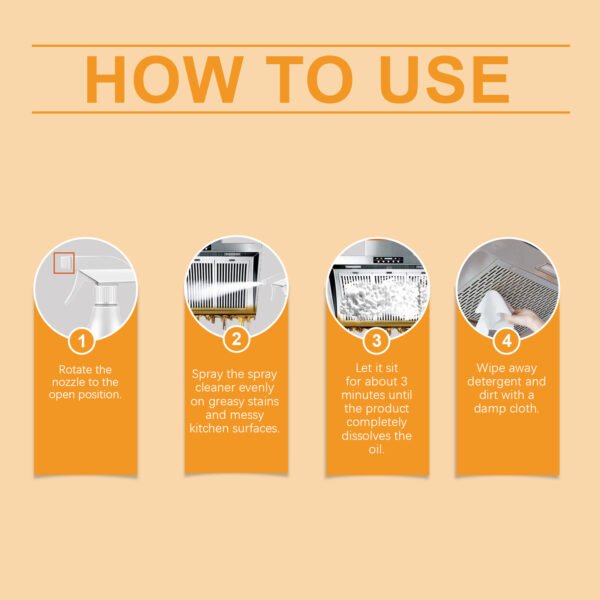 HOW TO USE

1
Rotate the nozzle to the open position.

2
Spray the spray cleaner evenly on greasy stains and messy kitchen surfaces.

3
Let it sit for about 3 minutes until the product completely dissolves the oil.

4
Wipe away detergent and dirt with a damp cloth.