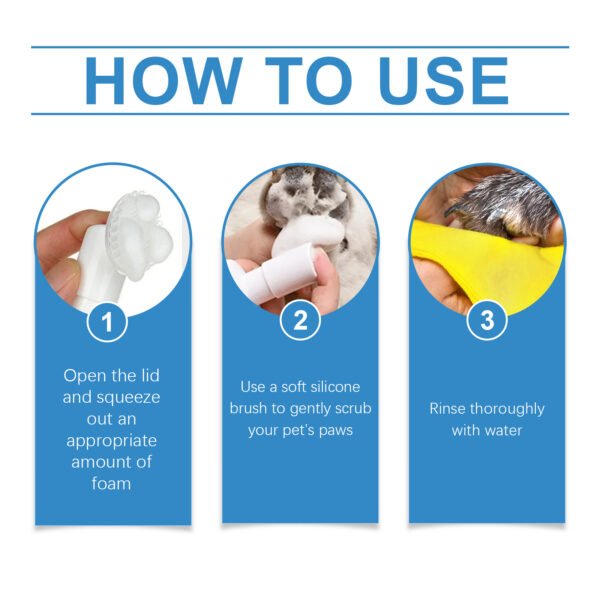 HOW TO USE

1

Open the lid and squeeze out an appropriate amount of foam

2

Use a soft silicone brush to gently scrub your pet's paws

3

Rinse thoroughly with water