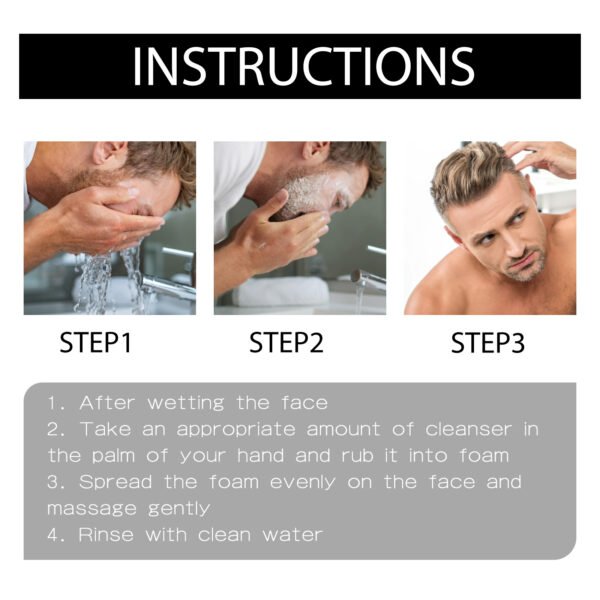 INSTRUCTIONS

STEP1

STEP2

STEP3

1. After wetting the face
2. Take an appropriate amount of cleanser in the palm of your hand and rub it into foam
3. Spread the foam evenly on the face and massage gently
4. Rinse with clean water