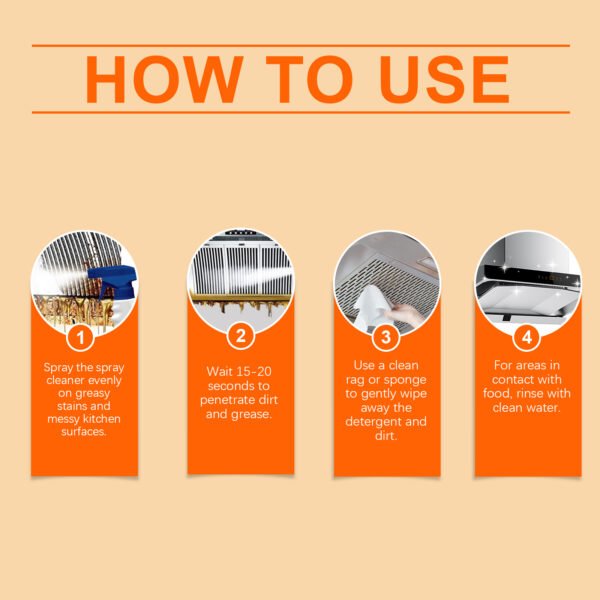 HOW TO USE

1
Spray the spray cleaner evenly on greasy stains and messy kitchen surfaces.

2
Wait 15-20 seconds to penetrate dirt and grease.

3
Use a clean rag or sponge to gently wipe away the detergent and dirt.

4
For areas in contact with food, rinse with clean water.