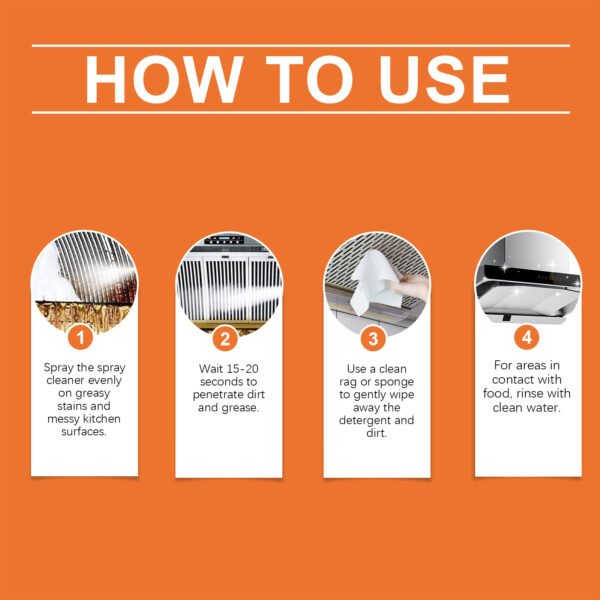 HOW TO USE

1

Spray the spray cleaner evenly on greasy stains and messy kitchen surfaces.

2

Wait 15-20 seconds to penetrate dirt and grease.

3

Use a clean rag or sponge to gently wipe away the detergent and dirt.

4

For areas in contact with food, rinse with clean water.