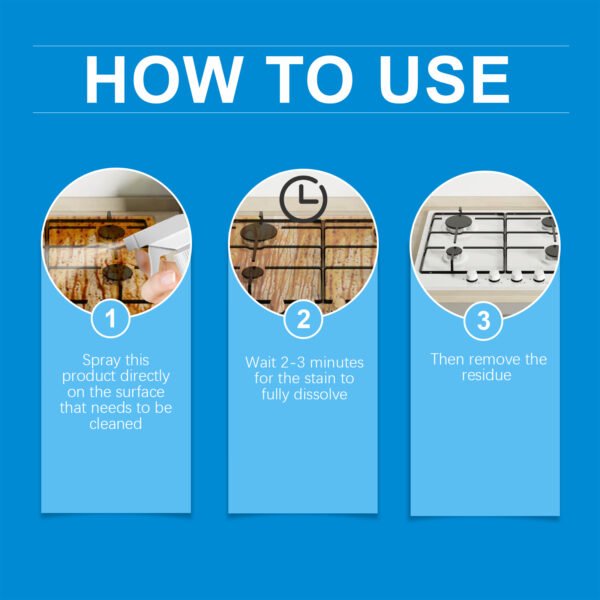 HOW TO USE

1

Spray this product directly on the surface that needs to be cleaned

2

Wait 2-3 minutes for the stain to fully dissolve

3

Then remove the residue