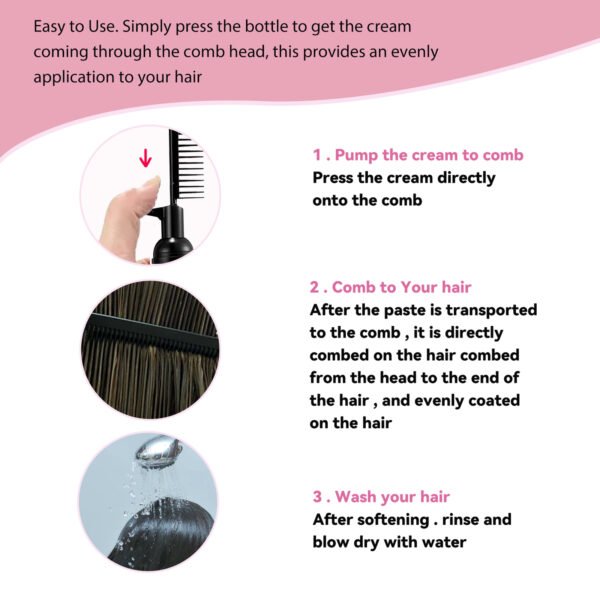 Easy to Use. Simply press the bottle to get the cream coming through the comb head, this provides an evenly application to your hair

1 . Pump the cream to comb
Press the cream directly onto the comb

2 . Comb to Your hair
After the paste is transported to the comb , it is directly combed on the hair combed from the head to the end of the hair , and evenly coated on the hair

3 . Wash your hair
After softening . rinse and blow dry with water