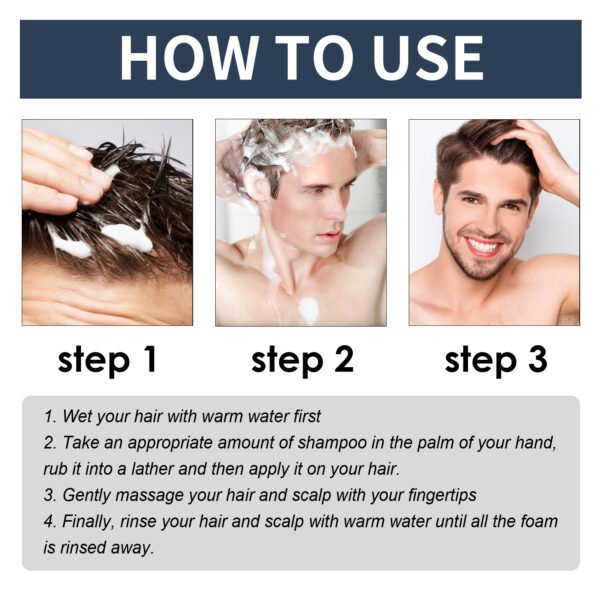 HOW TO USE

step 1

step 2

step 3

1. Wet your hair with warm water first
2. Take an appropriate amount of shampoo in the palm of your hand, rub it into a lather and then apply it on your hair.
3. Gently massage your hair and scalp with your fingertips
4. Finally, rinse your hair and scalp with warm water until all the foam is rinsed away.