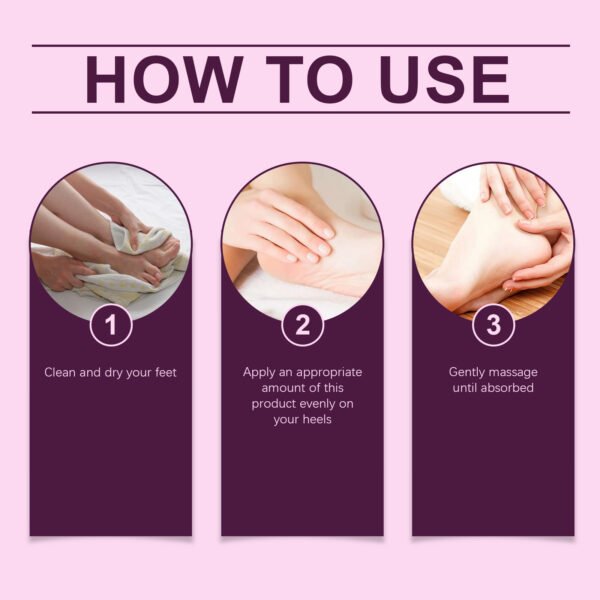 HOW TO USE

1

Clean and dry your feet

2

Apply an appropriate amount of this product evenly on your heels

3

Gently massage until absorbed