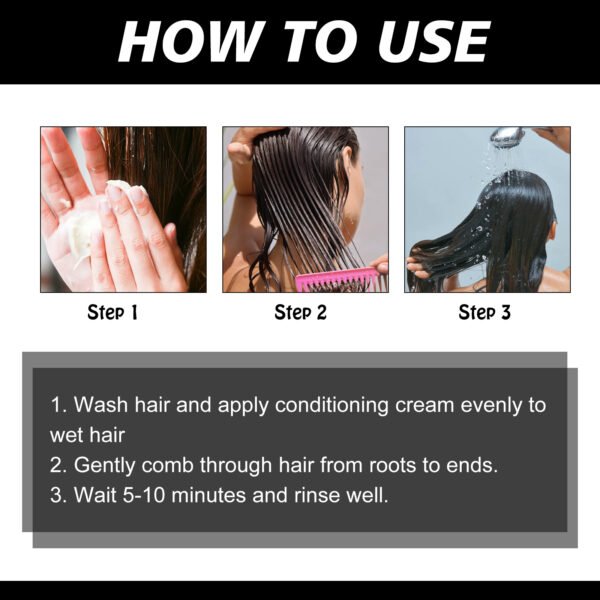 HOW TO USE

Step 1

Step 2

Step 3

1. Wash hair and apply conditioning cream evenly to wet hair
2. Gently comb through hair from roots to ends.
3. Wait 5-10 minutes and rinse well.