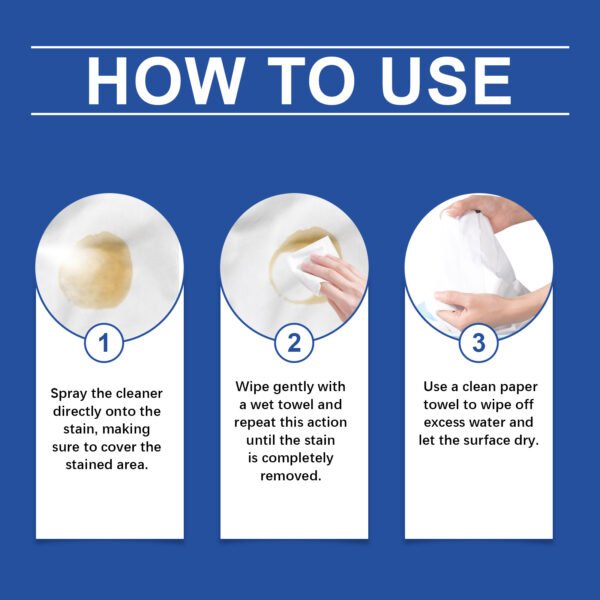 HOW TO USE

1

Spray the cleaner directly onto the stain, making sure to cover the stained area.

2

Wipe gently with a wet towel and repeat this action until the stain is completely removed.

3

Use a clean paper towel to wipe off excess water and let the surface dry.