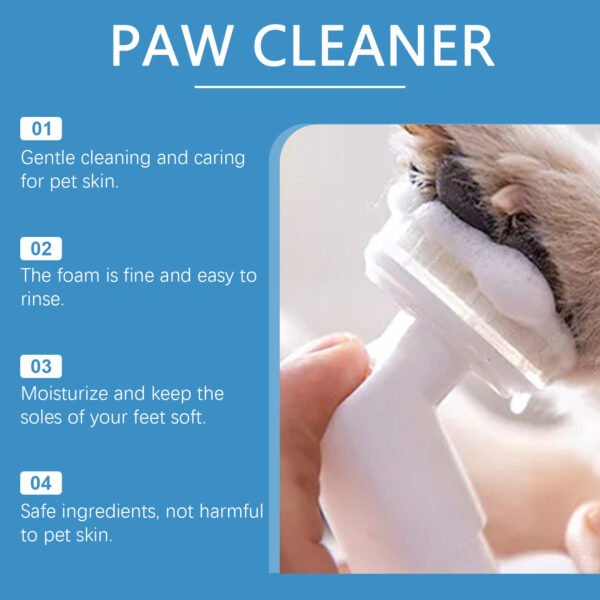 PAW CLEANER

01
Gentle cleaning and caring for pet skin.

02
The foam is fine and easy to rinse.

03
Moisturize and keep the soles of your feet soft.

04
Safe ingredients, not harmful to pet skin.