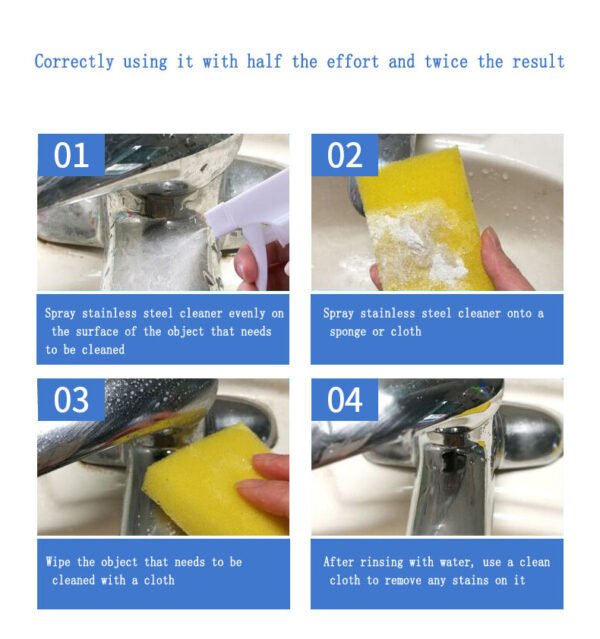 Correctly using it with half the effort and twice the result

01

Spray stainless steel cleaner evenly on the surface of the object that needs to be cleaned

02

Spray stainless steel cleaner onto a sponge or cloth

03

Wipe the object that needs to be cleaned with a cloth

04

After rinsing with water, use a clean cloth to remove any stains on it