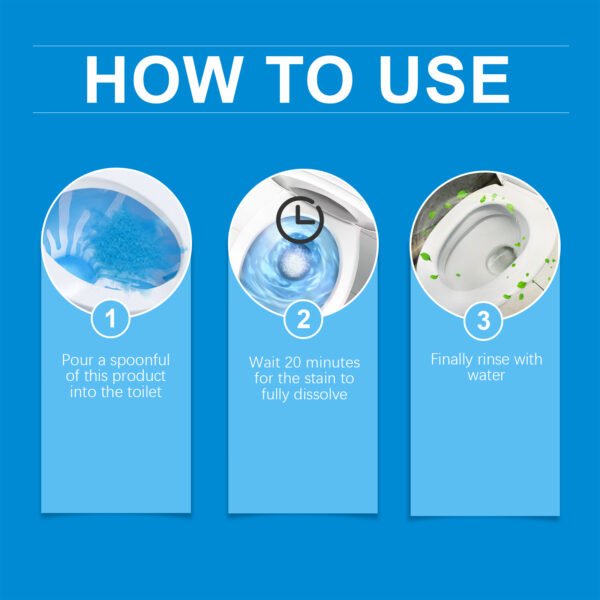 HOW TO USE

1

Pour a spoonful of this product into the toilet

2

Wait 20 minutes for the stain to fully dissolve

3

Finally rinse with water