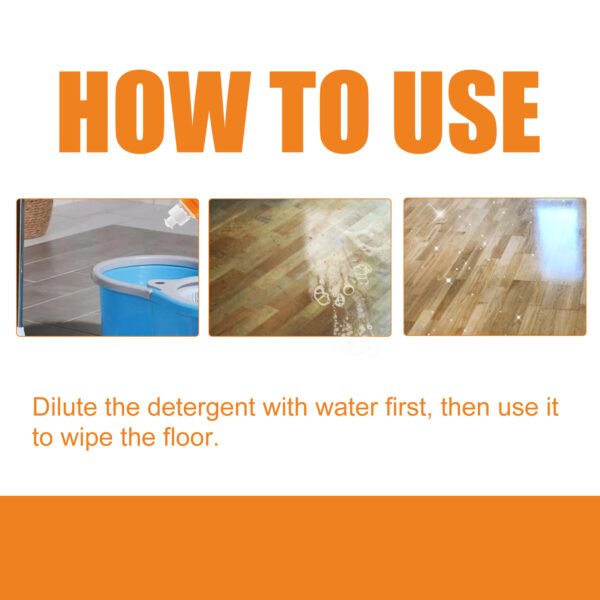 HOW TO USE

Dilute the detergent with water first, then use it to wipe the floor.