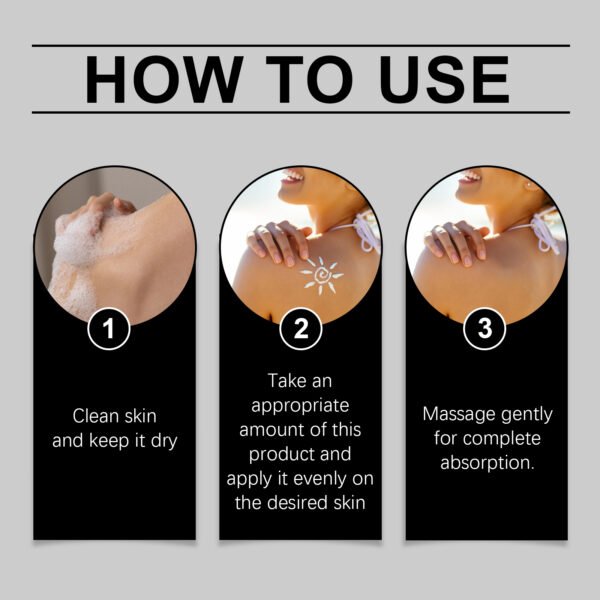 HOW TO USE

1

Clean skin and keep it dry

2

Take an appropriate amount of this product and apply it evenly on the desired skin

3

Massage gently for complete absorption.