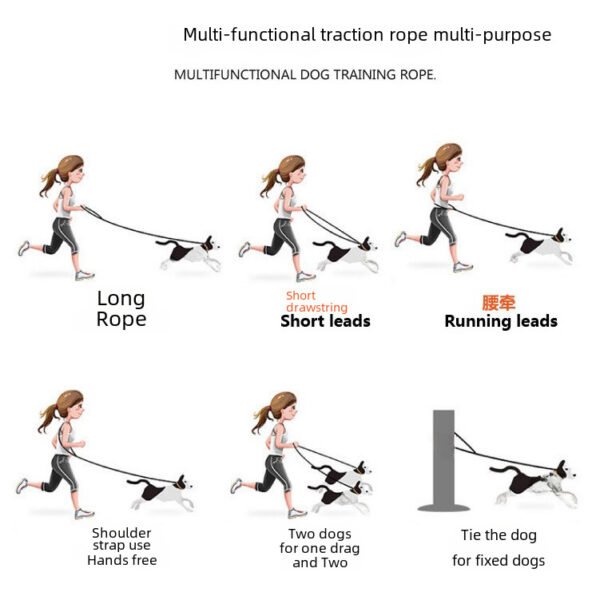 Multi-functional traction rope multi-purpose

MULTIFUNCTIONAL DOG TRAINING ROPE.

Long Rope

Short drawstring
Short leads

腰牵
Running leads

Shoulder strap use
Hands free

Two dogs for one drag and Two

Tie the dog
for fixed dogs